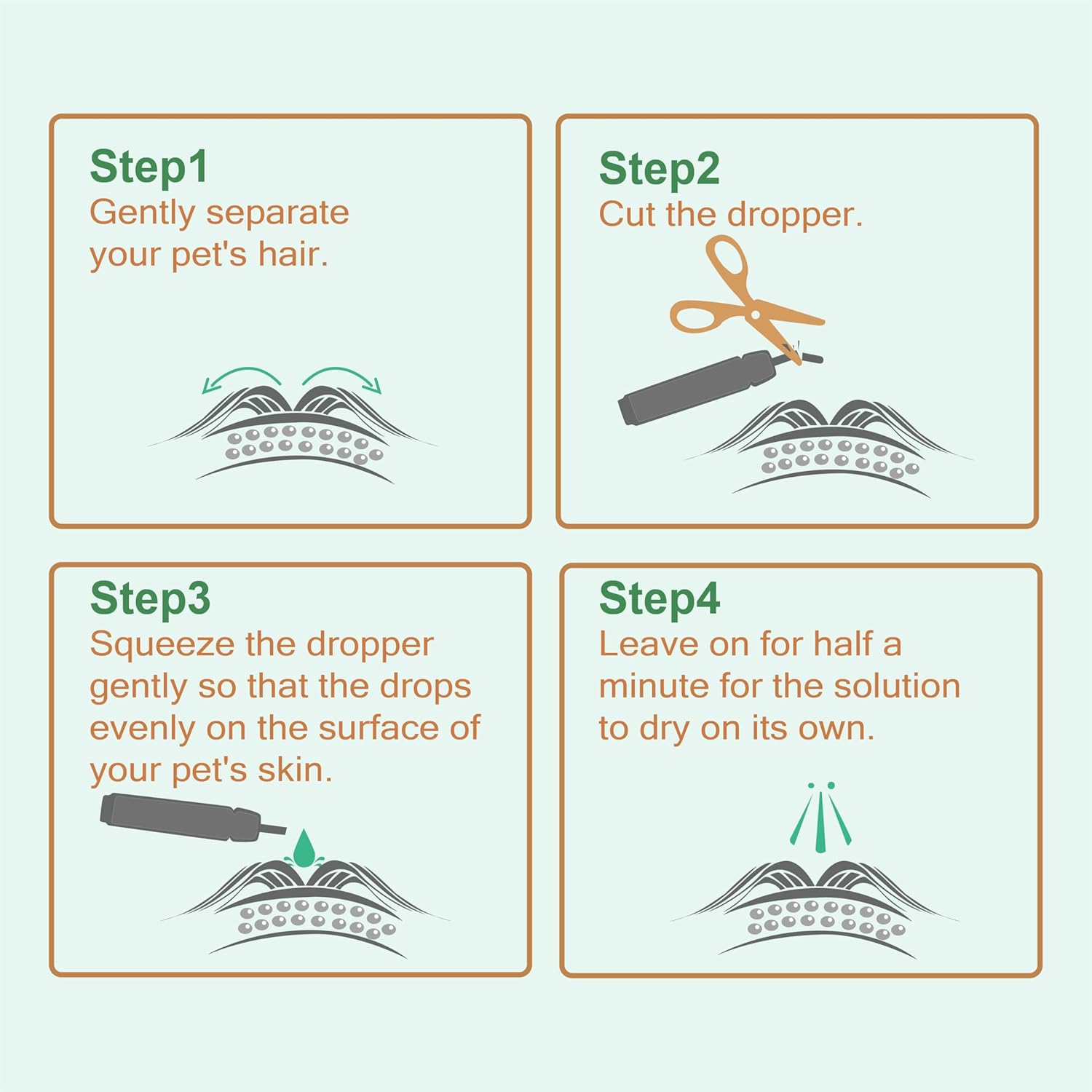 Step1
Gently separate your pet's hair.

Step2
Cut the dropper.

Step3
Squeeze the dropper gently so that the drops evenly on the surface of your pet's skin.

Step4
Leave on for half a minute for the solution to dry on its own.